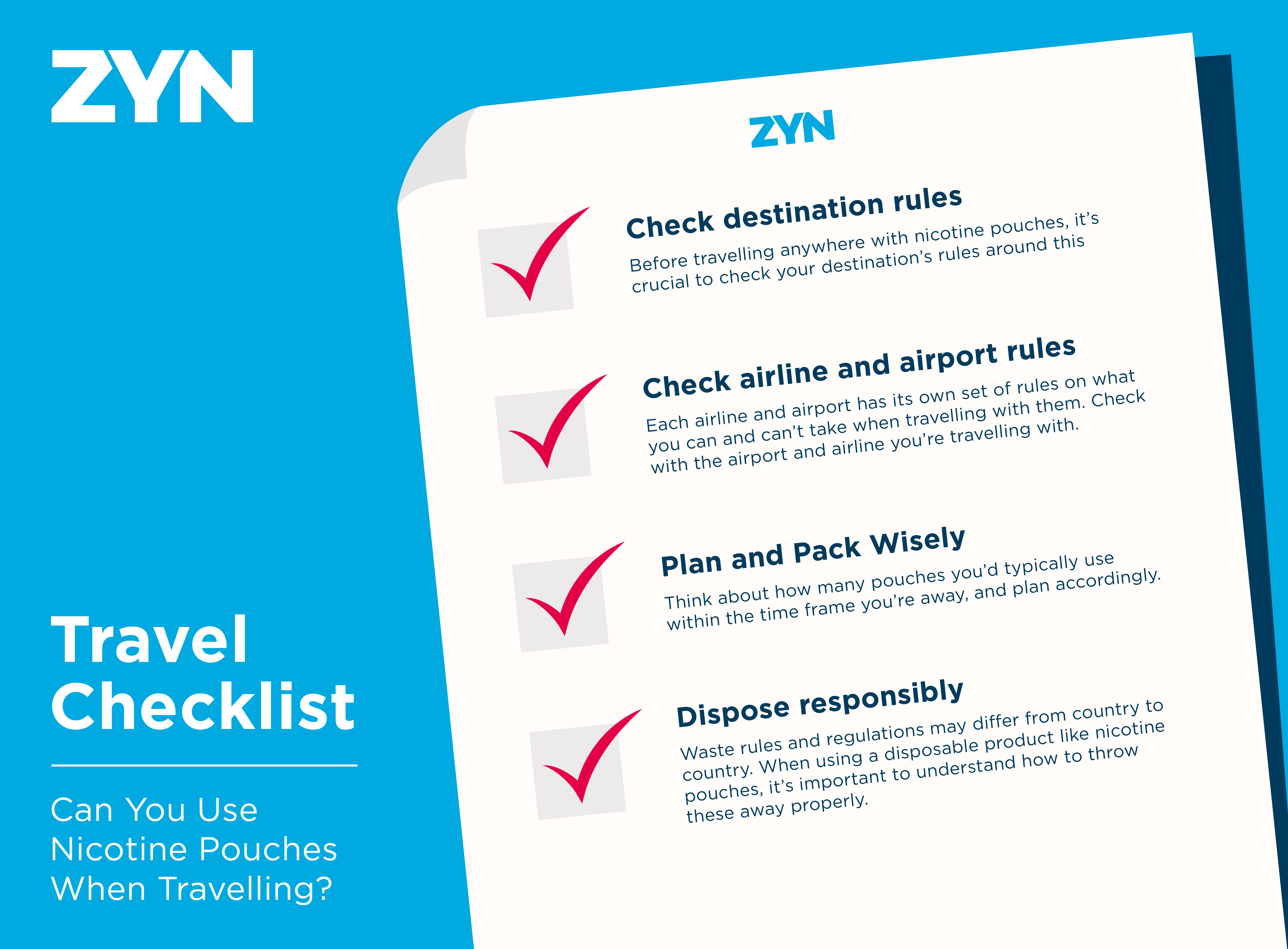 ZYN

Travel Checklist

Can You Use Nicotine Pouches When Travelling?

ZYN

Check destination rules

Before travelling anywhere with nicotine pouches, it's crucial to check your destination's rules around this

Check airline and airport rules

Each airline and airport has its own set of rules on what you can and can't take when travelling with them. Check with the airport and airline you're travelling with.

Plan and Pack Wisely

Think about how many pouches you'd typically use within the time frame you're away, and plan accordingly.

Dispose responsibly

Waste rules and regulations may differ from country to country. When using a disposable product like nicotine pouches, it's important to understand how to throw these away properly.